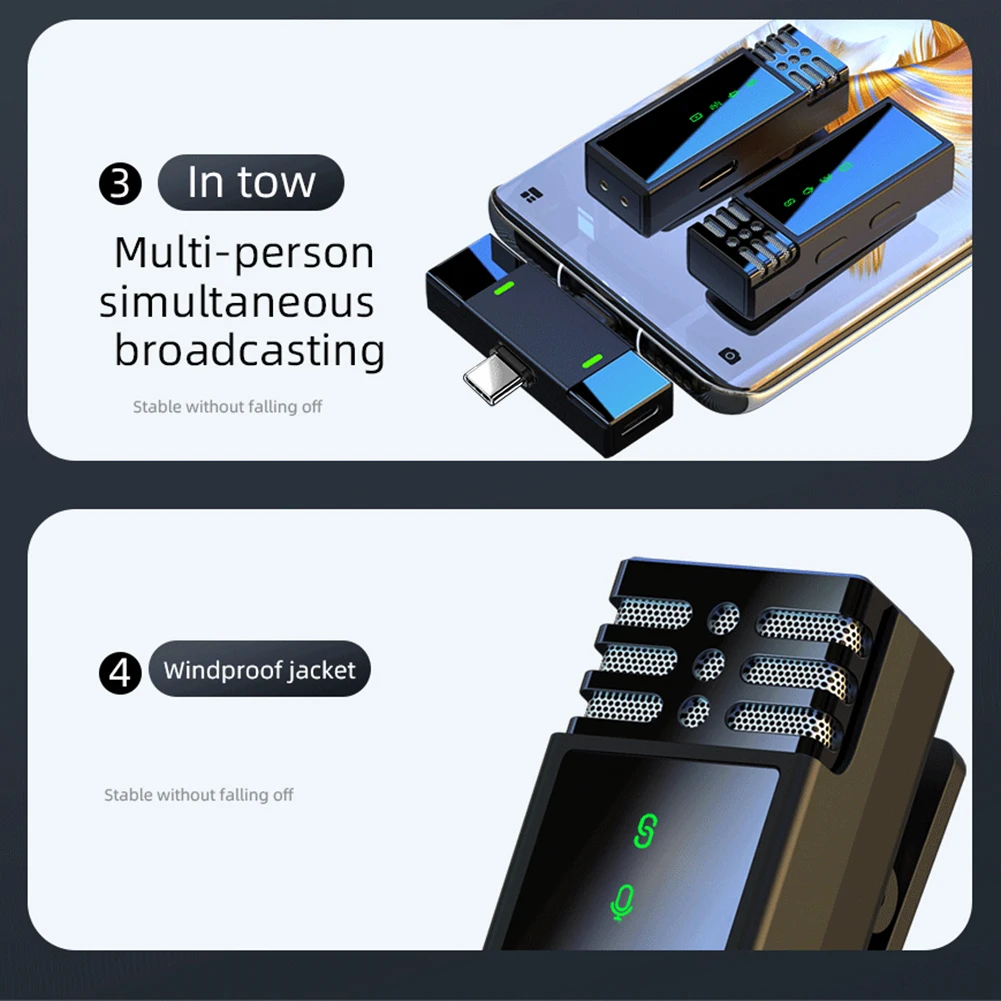 3 In tow

Multi-person simultaneous broadcasting

Stable without falling off

4 Windproof jacket

Stable without falling off